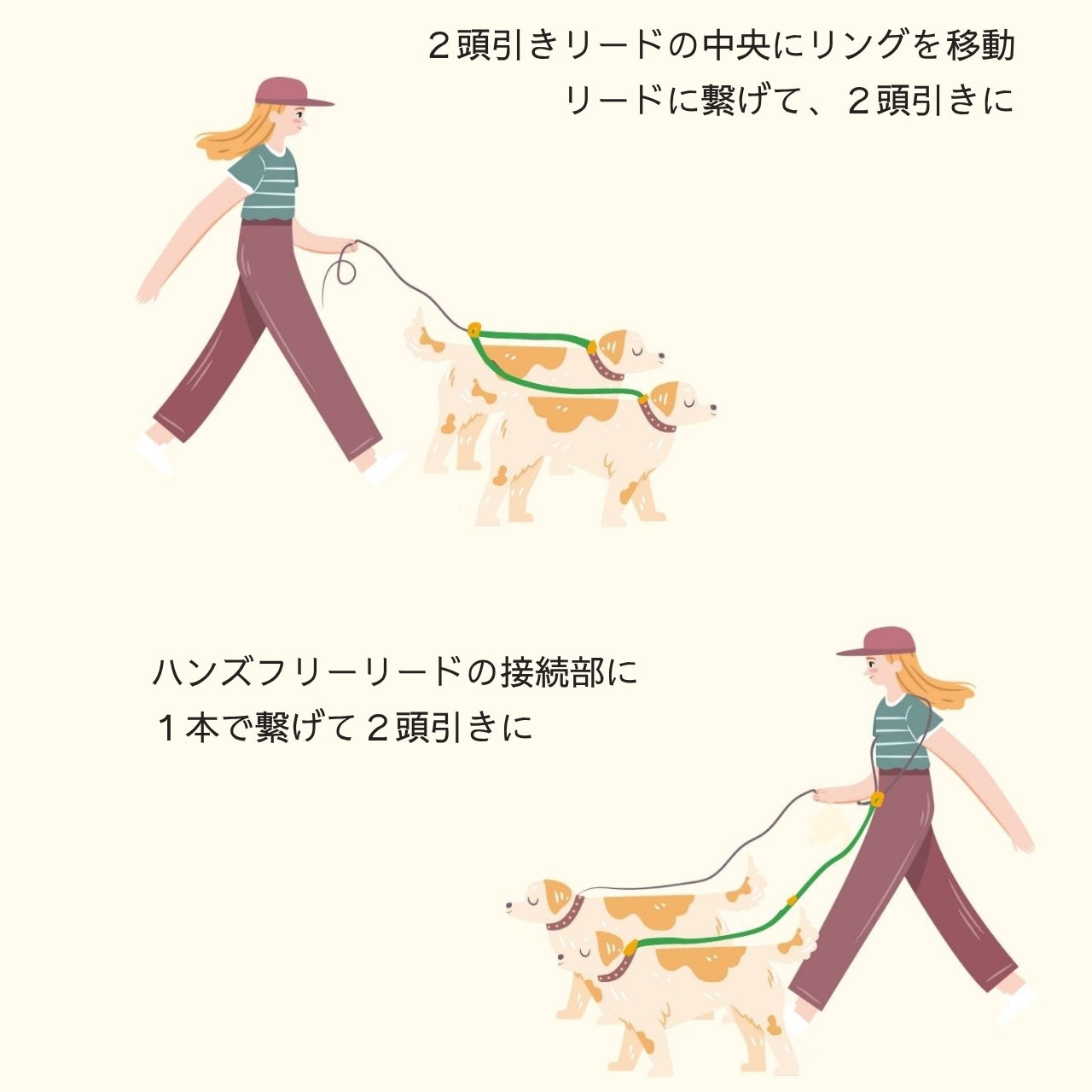 ２頭引きリードの中央にリングを移動
リードに繋げて、２頭引きに

ハンズフリーリードの接続部に
１本で繋げて２頭引きに